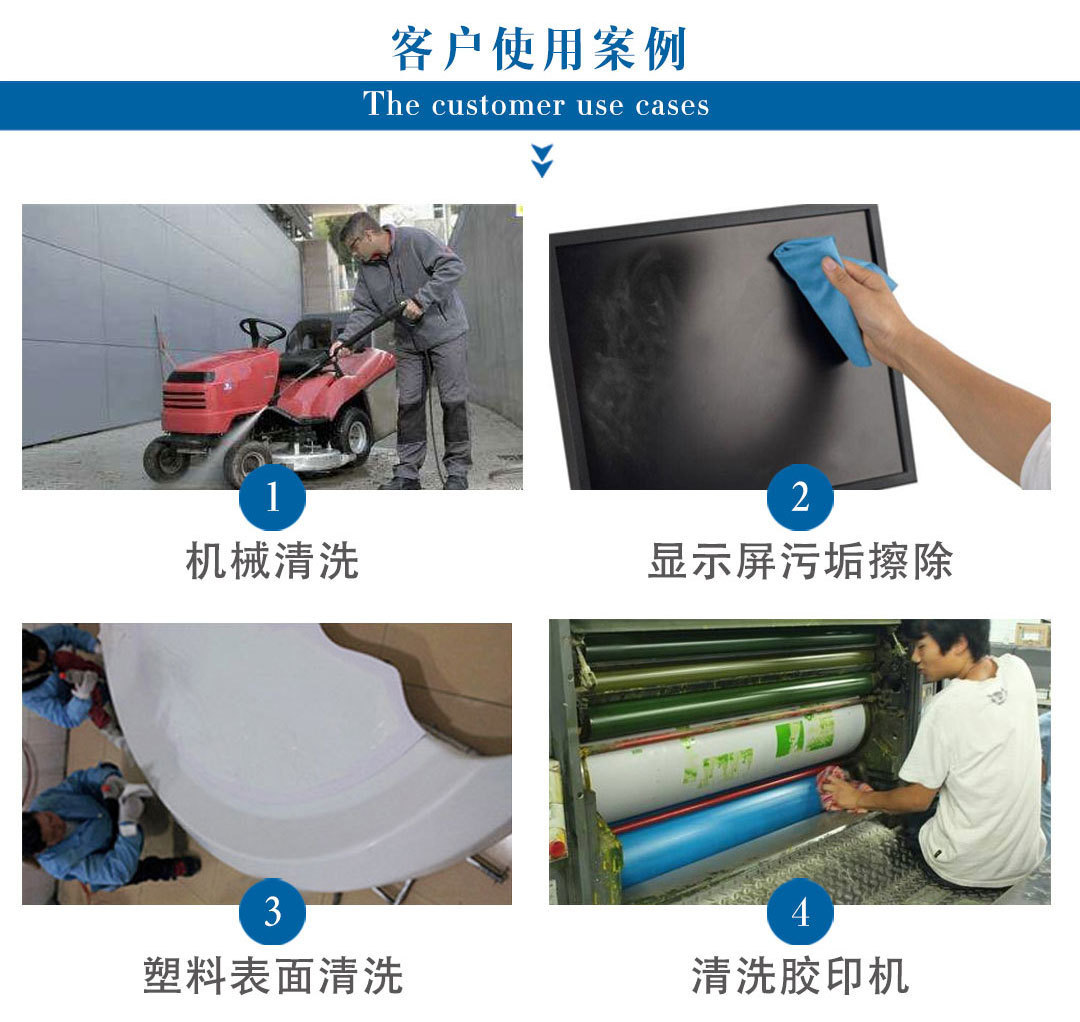 客户使用案例

The customer use cases

1
机械清洗

2
显示屏污垢擦除

3
塑料表面清洗

4
清洗胶印机